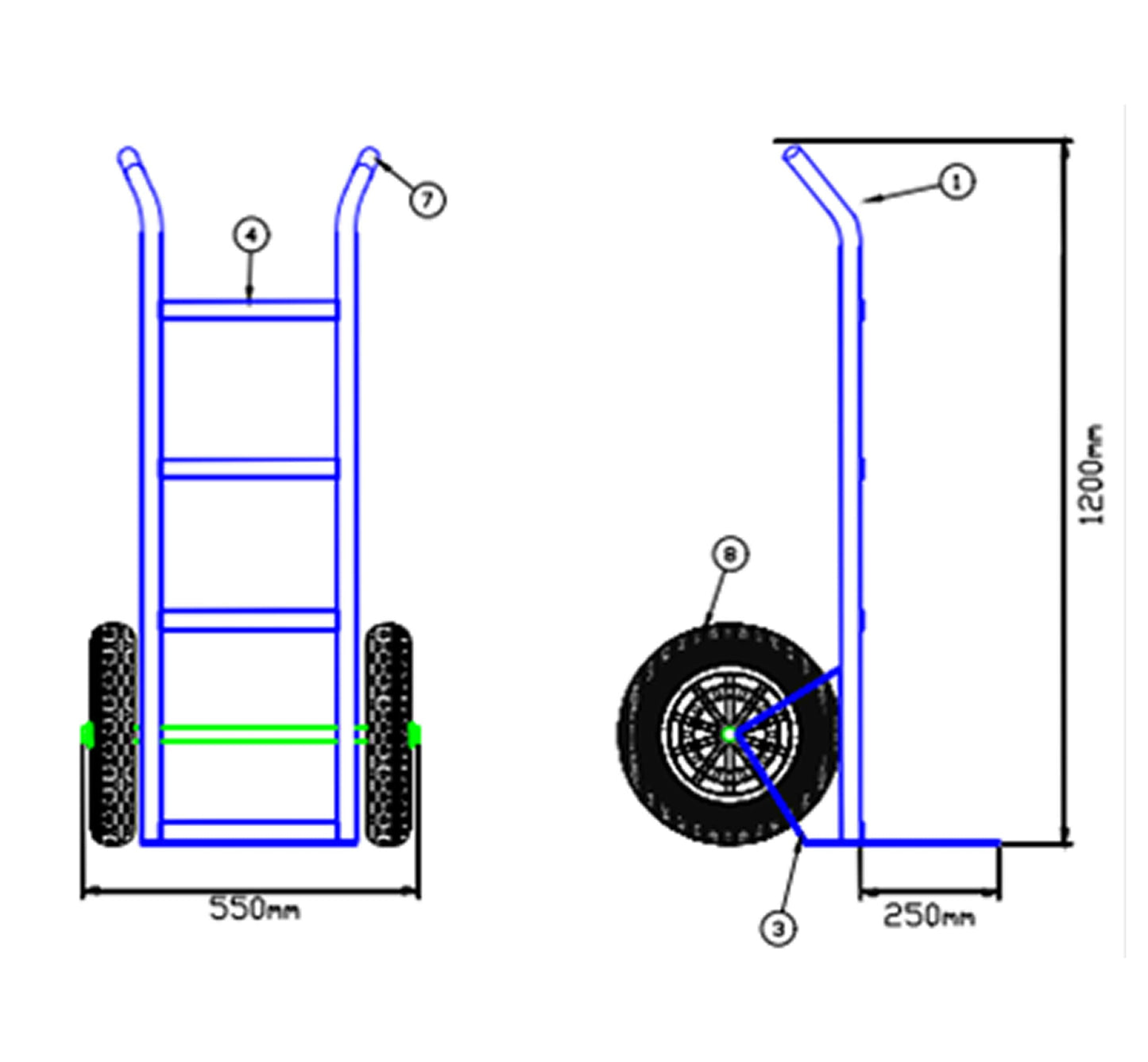 7

4

550mm

1

1200mm

8

3

250mm