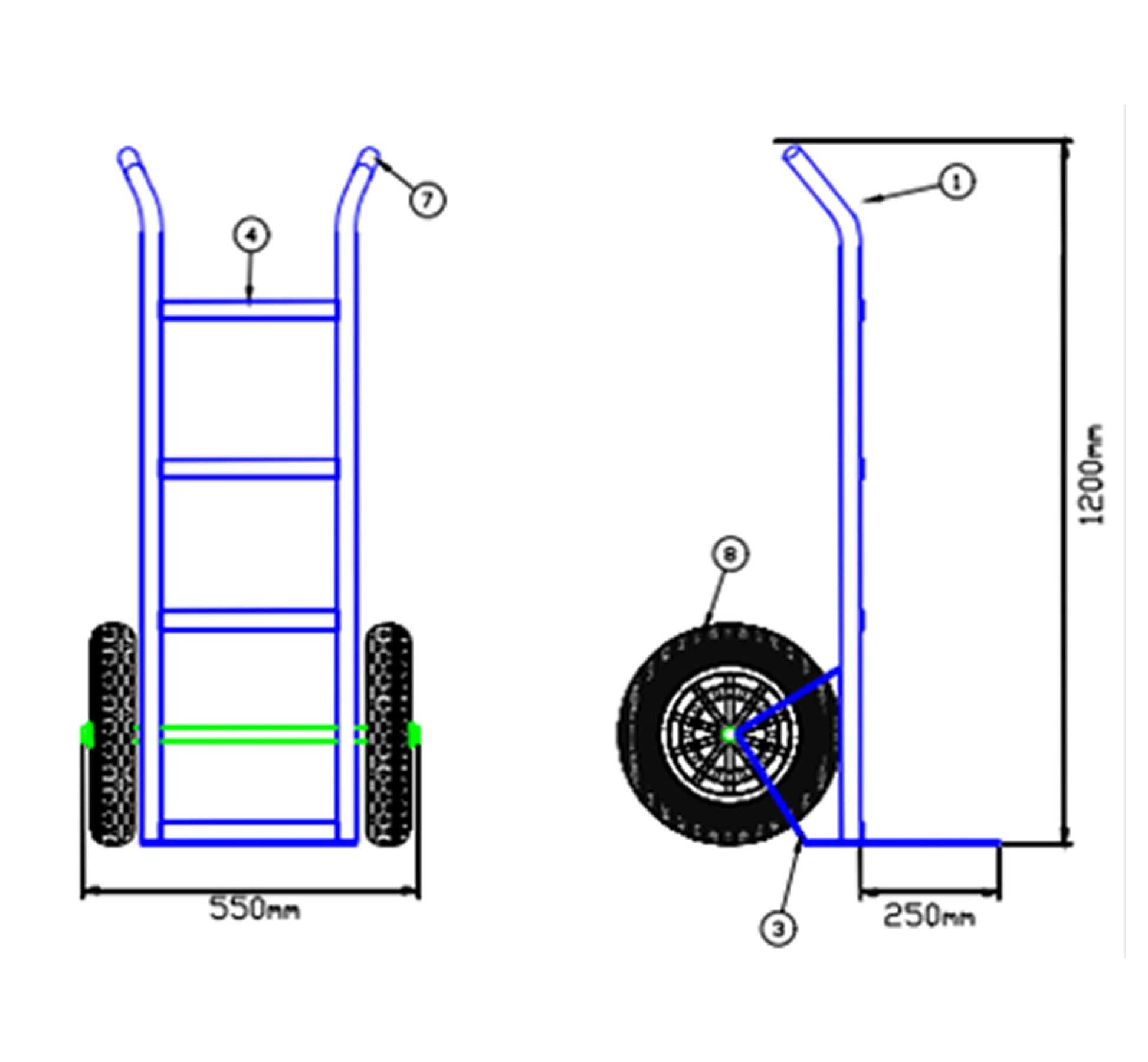 7
4
550mm
1
1200mm
8
3
250mm