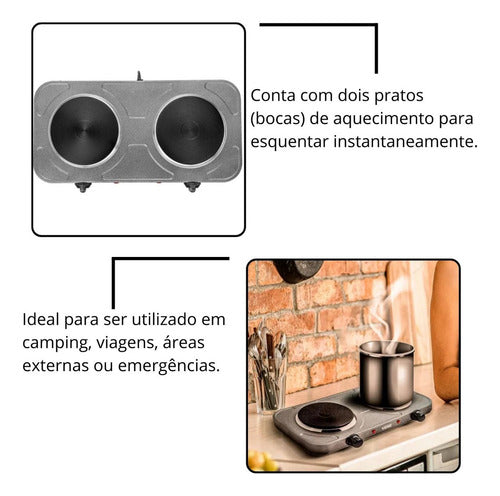 Conta com dois pratos (bocas) de aquecimento para esquentar instantaneamente.

Ideal para ser utilizado em camping, viagens, áreas externas ou emergências.