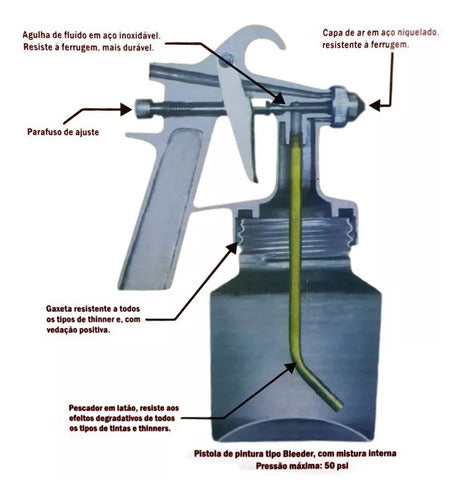 Agulha de fluído em aço inoxidável.
Resiste à ferrugem, mais durável.

Capa de ar em aço niquelado,
resistente à ferrugem.

Parafuso de ajuste

Gaxeta resistente a todos os tipos de thinner e, com vedação positiva.

Pescador em latão, resiste aos efeitos degradativos de todos os tipos de tintas e thinners.

Pistola de pintura tipo Bleeder, com mistura interna
Pressão máxima: 50 psi