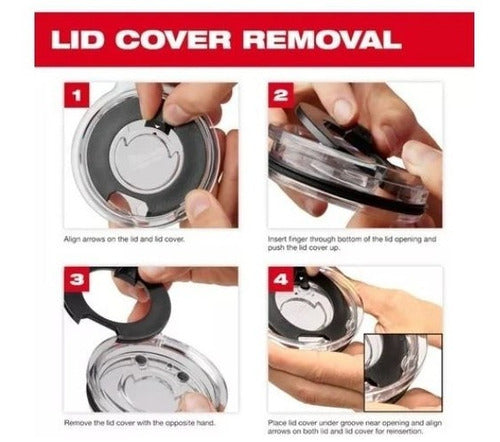 LID COVER REMOVAL

1

Align arrows on the lid and lid cover.

2

Insert finger through bottom of the lid opening and push the lid cover up.

3

Remove the lid cover with the opposite hand.

4

Place lid cover under groove near opening and align arrows on both lid and lid cover for reinsertion.